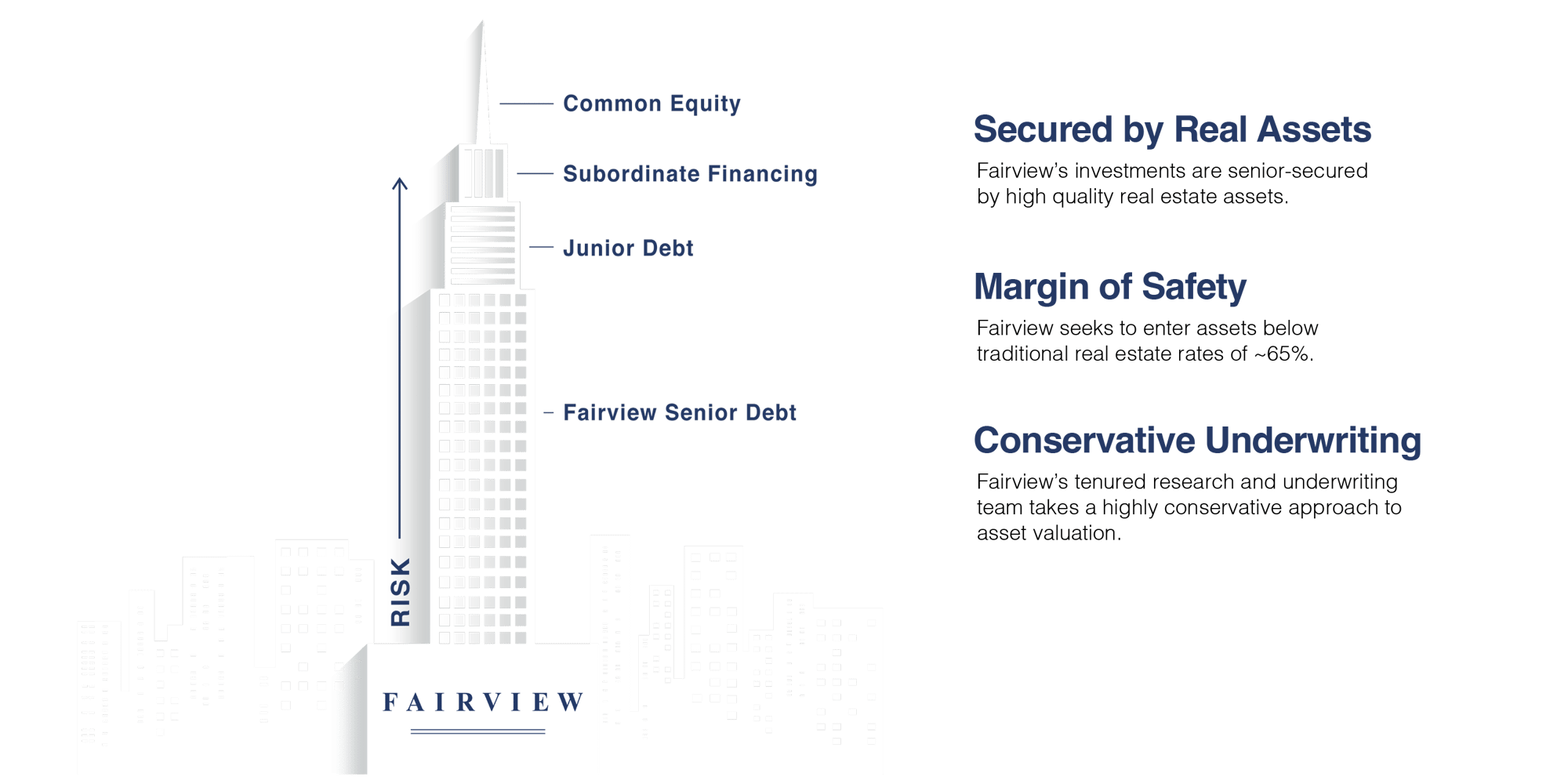 Common Equity

Subordinate Financing

Junior Debt

Fairview Senior Debt

RISK

FAIRVIEW

Secured by Real Assets

Fairview's investments are senior-secured by high quality real estate assets.

Margin of Safety

Fairview seeks to enter assets below traditional real estate rates of ~65%.

Conservative Underwriting

Fairview's tenured research and underwriting team takes a highly conservative approach to asset valuation.